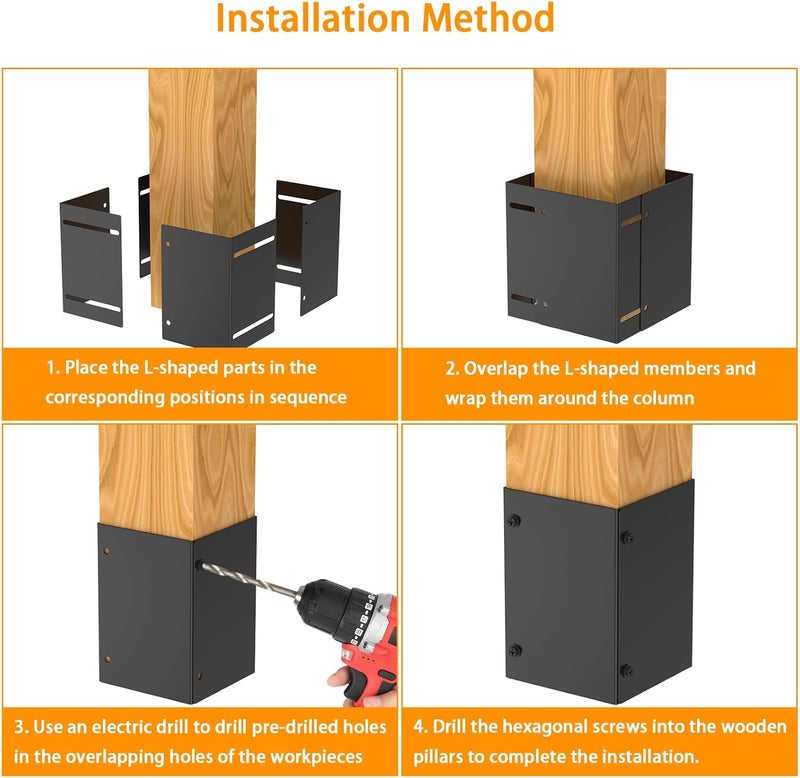 Installation Method

1. Place the L-shaped parts in the corresponding positions in sequence

2. Overlap the L-shaped members and wrap them around the column

3. Use an electric drill to drill pre-drilled holes in the overlapping holes of the workpieces

4. Drill the hexagonal screws into the wooden pillars to complete the installation.